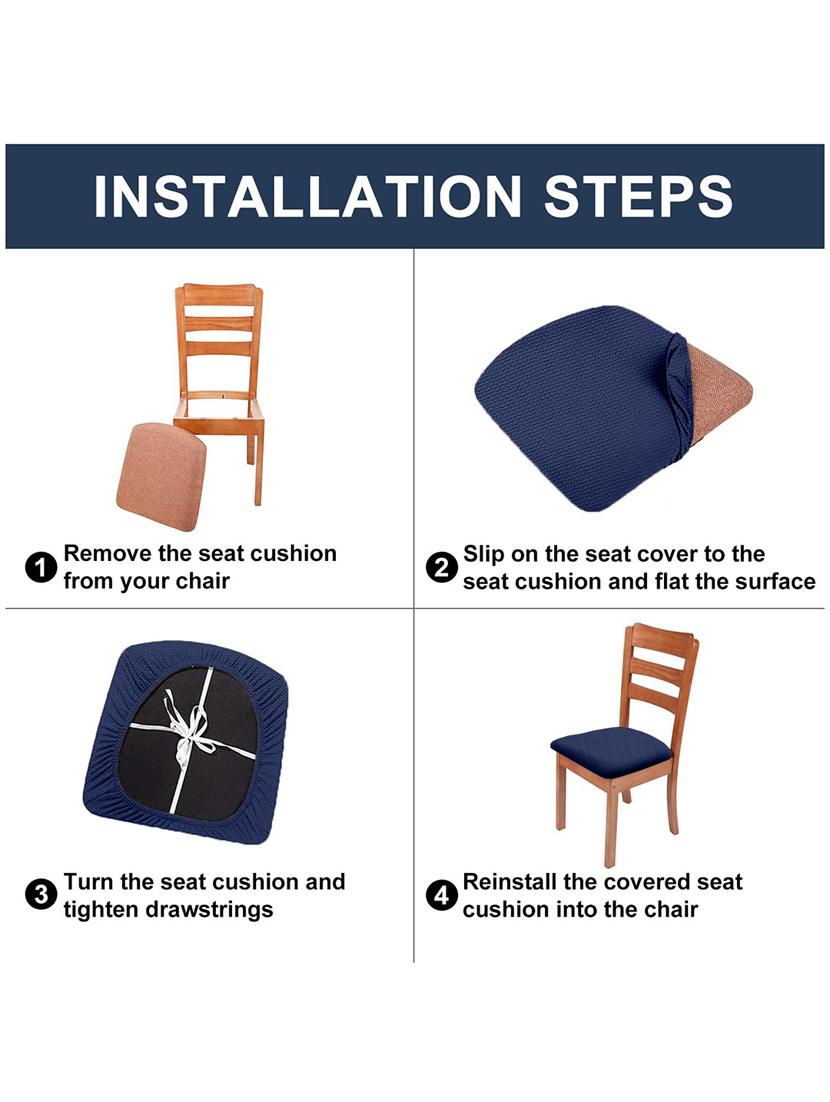 INSTALLATION STEPS

1 Remove the seat cushion from your chair

2 Slip on the seat cover to the seat cushion and flat the surface

3 Turn the seat cushion and tighten drawstrings

4 Reinstall the covered seat cushion into the chair